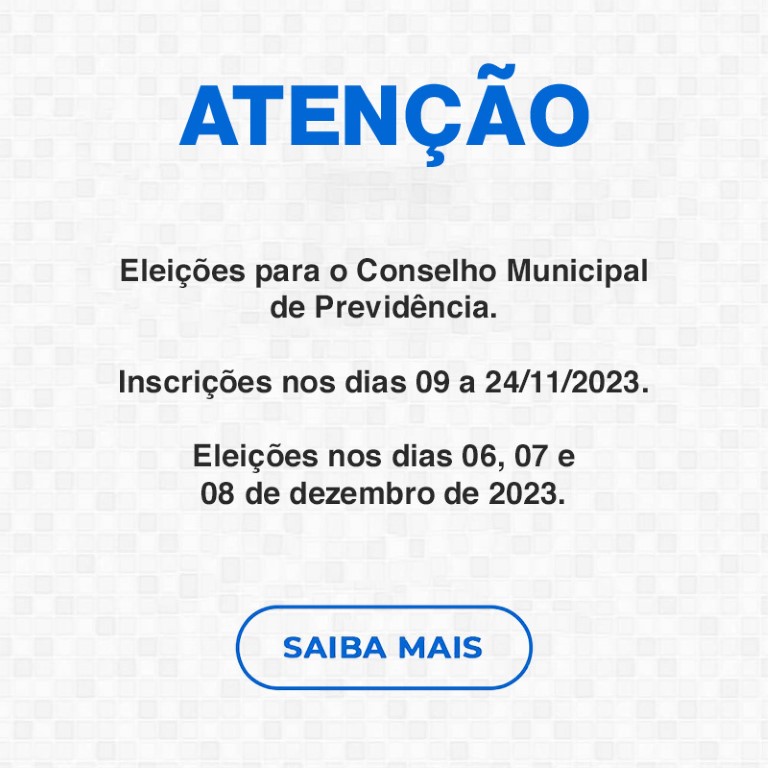 ATENÇÃO

Eleições para o Conselho Municipal de Previdência.

Inscrições nos dias 09 a 24/11/2023.

Eleições nos dias 06, 07 e 08 de dezembro de 2023.

SAIBA MAIS